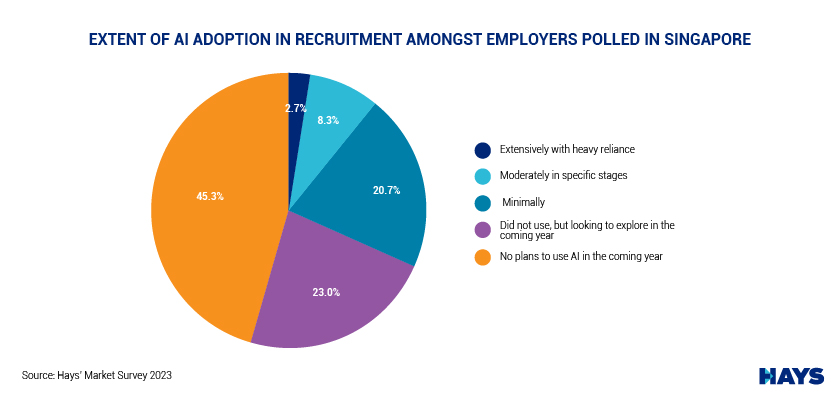 EXTENT OF AI ADOPTION IN RECRUITMENT AMONGST EMPLOYERS POLLED IN SINGAPORE

2.7%
8.3%
20.7%
23.0%
45.3%

Extensively with heavy reliance
Moderately in specific stages
Minimally
Did not use, but looking to explore in the coming year
No plans to use AI in the coming year

Source: Hays' Market Survey 2023

HAYS