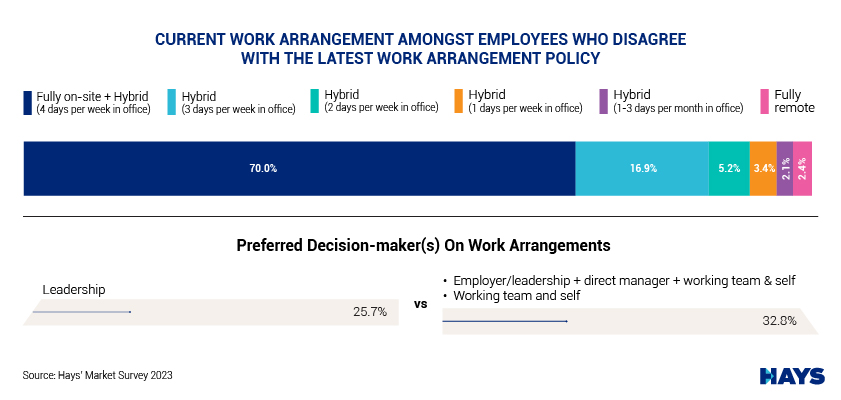 CURRENT WORK ARRANGEMENT AMONGST EMPLOYEES WHO DISAGREE WITH THE LATEST WORK ARRANGEMENT POLICY

Fully on-site + Hybrid (4 days per week in office)

Hybrid (3 days per week in office)

Hybrid (2 days per week in office)

Hybrid (1 days per week in office)

Hybrid (1-3 days per month in office)

Fully remote

70.0%

16.9%

5.2%

3.4%

2.1%

2.4%

Preferred Decision-maker(s) On Work Arrangements

Leadership

25.7%

vs

• Employer/leadership + direct manager + working team & self
• Working team and self

32.8%

Source: Hays' Market Survey 2023

HAYS